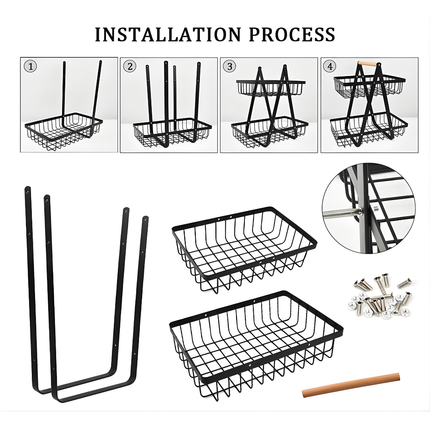 INSTALLATION PROCESS

①

②

③

④