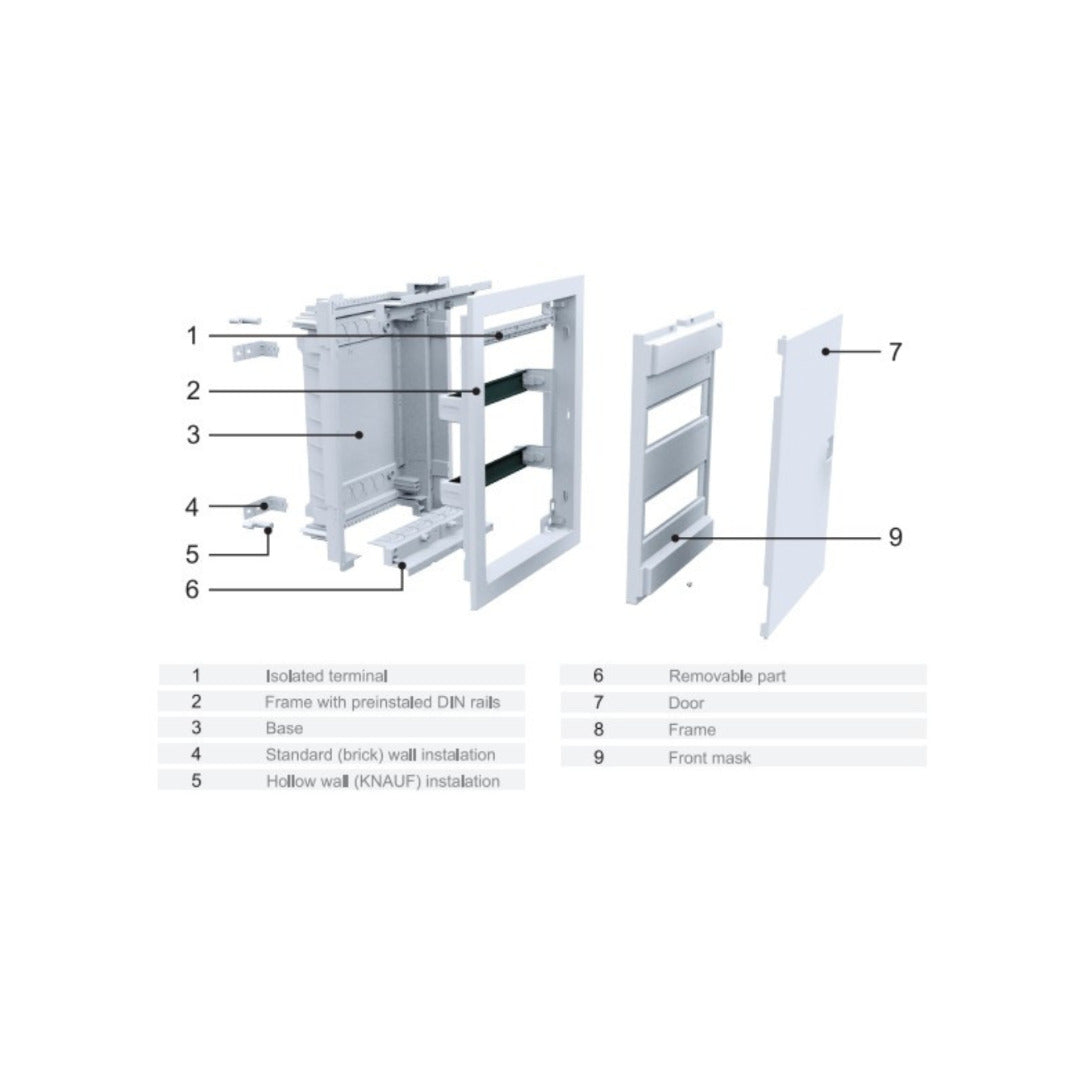 1
2
3
4
5
6
7
9

| 1 | Isolated terminal |
|---|---|
| 2 | Frame with preinstaled DIN rails |
| 3 | Base |
| 4 | Standard (brick) wall instalation |
| 5 | Hollow wall (KNAUF) instalation |

| 6 | Removable part |
|---|---|
| 7 | Door |
| 8 | Frame |
| 9 | Front mask |