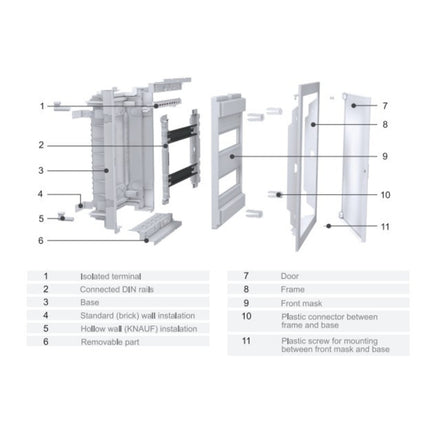 1
2
3
4
5
6
7
8
9
10
11

| 1 | Isolated terminal |
|---|---|
| 2 | Connected DIN rails |
| 3 | Base |
| 4 | Standard (brick) wall instalation |
| 5 | Hollow wall (KNAUF) instalation |
| 6 | Removable part |

| 7 | Door |
|---|---|
| 8 | Frame |
| 9 | Front mask |
| 10 | Plastic connector between frame and base |
| 11 | Plastic screw for mounting between front mask and base |