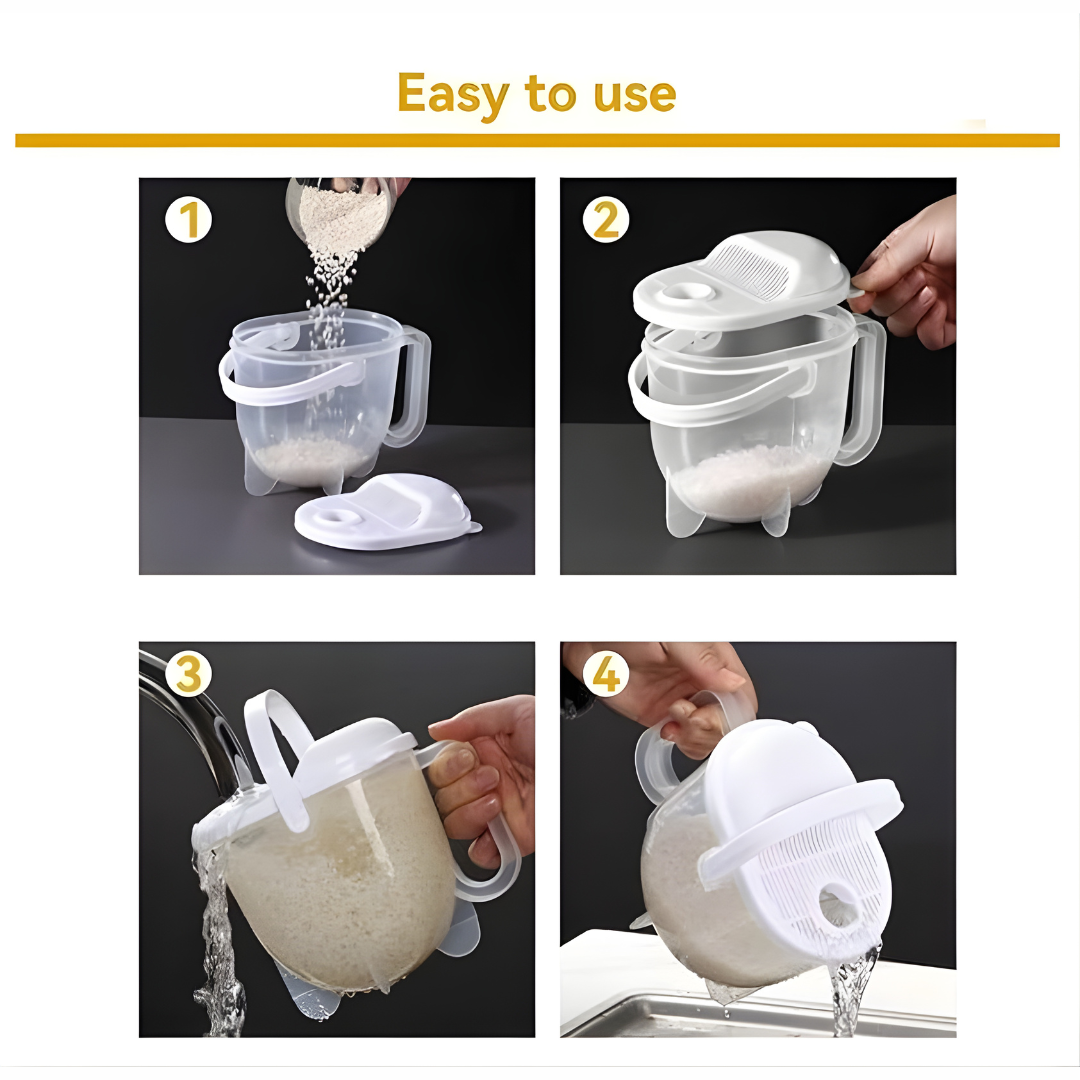 Easy to use

1

2

3

4